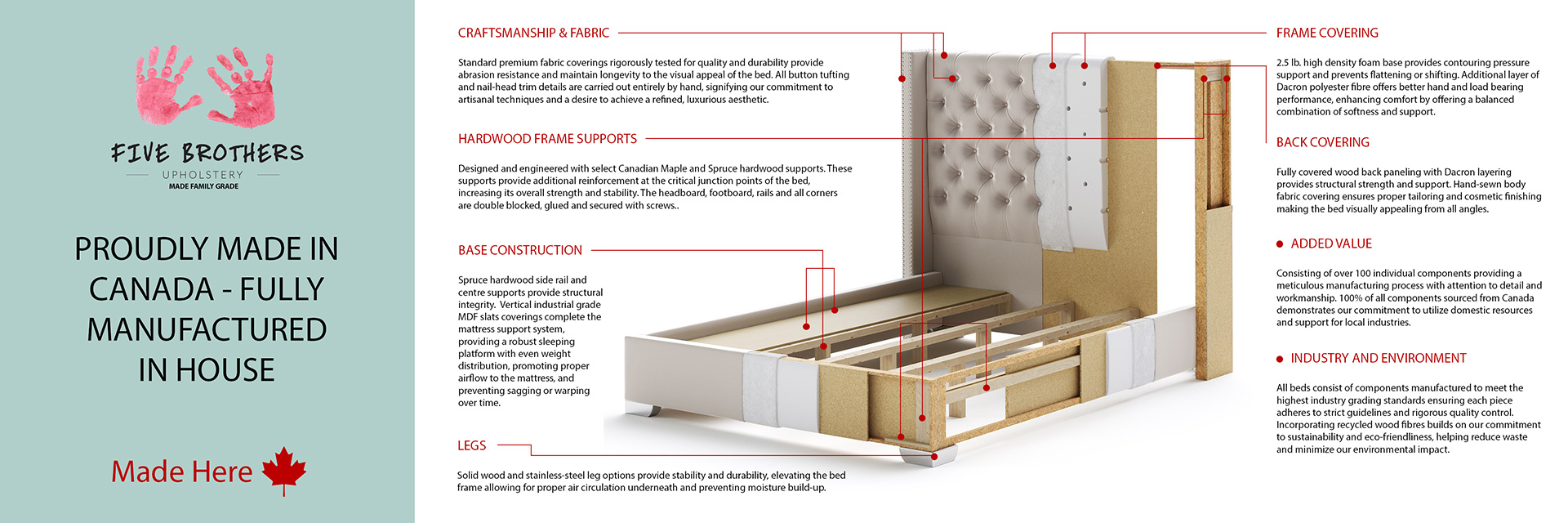 FIVE BROTHERS
UPHOLSTERY
MADE FAMILY GRADE

PROUDLY MADE IN CANADA - FULLY MANUFACTURED IN HOUSE

Made Here

CRAFTSMANSHIP & FABRIC

Standard premium fabric coverings rigorously tested for quality and durability provide abrasion resistance and maintain longevity to the visual appeal of the bed. All button tufting and nail-head trim details are carried out entirely by hand, signifying our commitment to artisanal techniques and a desire to achieve a refined, luxurious aesthetic.

HARDWOOD FRAME SUPPORTS

Designed and engineered with select Canadian Maple and Spruce hardwood supports. These supports provide additional reinforcement at the critical junction points of the bed, increasing its overall strength and stability. The headboard, footboard, rails and all corners are double blocked, glued and secured with screws..

BASE CONSTRUCTION

Spruce hardwood side rail and centre supports provide structural integrity. Vertical industrial grade MDF slats coverings complete the mattress support system, providing a robust sleeping platform with even weight distribution, promoting proper airflow to the mattress, and preventing sagging or warping over time.

LEGS

Solid wood and stainless-steel leg options provide stability and durability, elevating the bed frame allowing for proper air circulation underneath and preventing moisture build-up.

FRAME COVERING

2.5 lb. high density foam base provides contouring pressure support and prevents flattening or shifting. Additional layer of Dacron polyester fibre offers better hand and load bearing performance, enhancing comfort by offering a balanced combination of softness and support.

BACK COVERING

Fully covered wood back paneling with Dacron layering provides structural strength and support. Hand-sewn body fabric covering ensures proper tailoring and cosmetic finishing making the bed visually appealing from all angles.

ADDED VALUE

Consisting of over 100 individual components providing a meticulous manufacturing process with attention to detail and workmanship. 100% of all components sourced from Canada demonstrates our commitment to utilize domestic resources and support for local industries.

INDUSTRY AND ENVIRONMENT

All beds consist of components manufactured to meet the highest industry grading standards ensuring each piece adheres to strict guidelines and rigorous quality control. Incorporating recycled wood fibres builds on our commitment to sustainability and eco-friendliness, helping reduce waste and minimize our environmental impact.